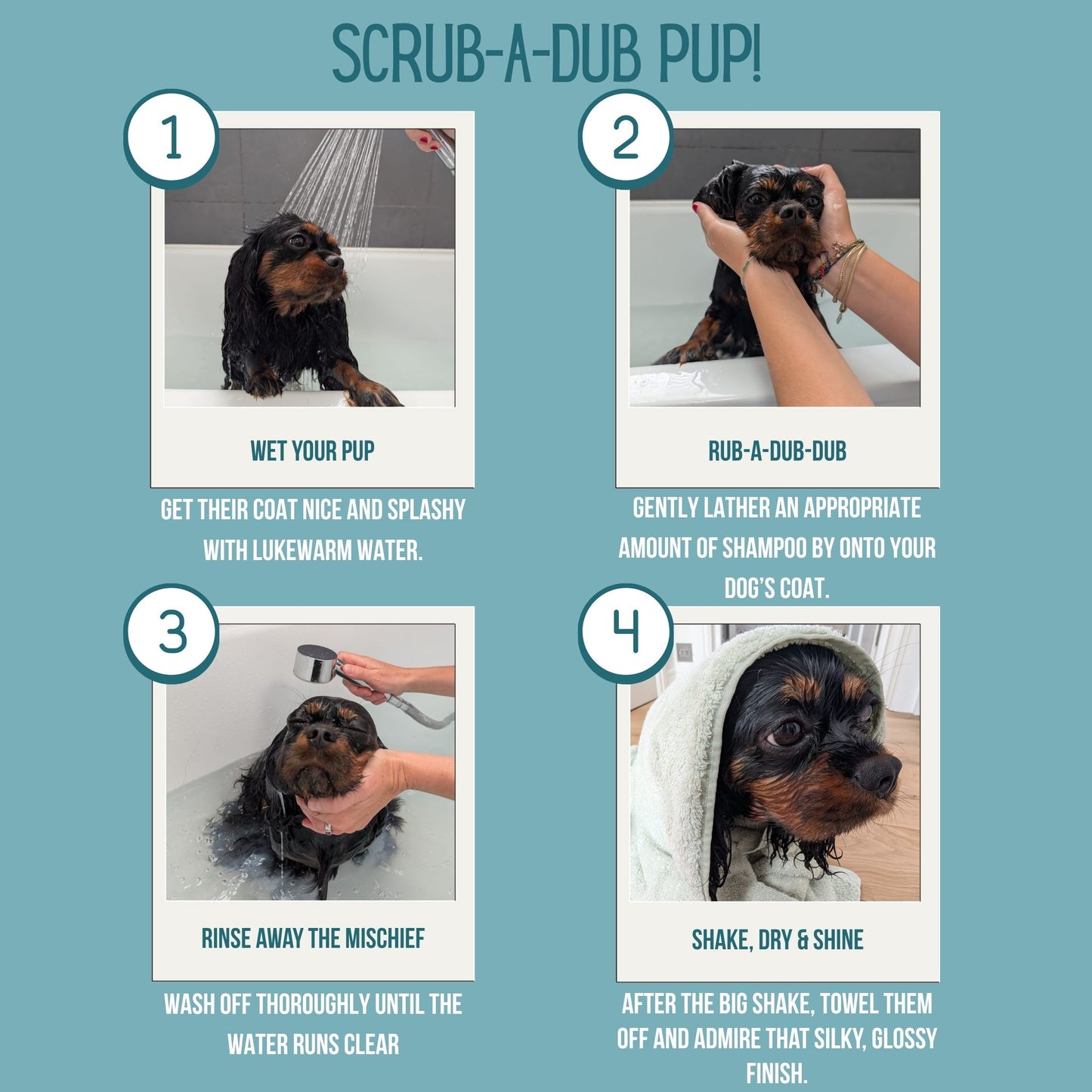 SCRUB-A-DUB PUP!

1

WET YOUR PUP

GET THEIR COAT NICE AND SPLASHY WITH LUKEWARM WATER.

2

RUB-A-DUB-DUB

GENTLY LATHER AN APPROPRIATE AMOUNT OF SHAMPOO BY ONTO YOUR DOG'S COAT.

3

RINSE AWAY THE MISCHIEF

WASH OFF THOROUGHLY UNTIL THE WATER RUNS CLEAR

4

SHAKE, DRY & SHINE

AFTER THE BIG SHAKE, TOWEL THEM OFF AND ADMIRE THAT SILKY, GLOSSY FINISH.