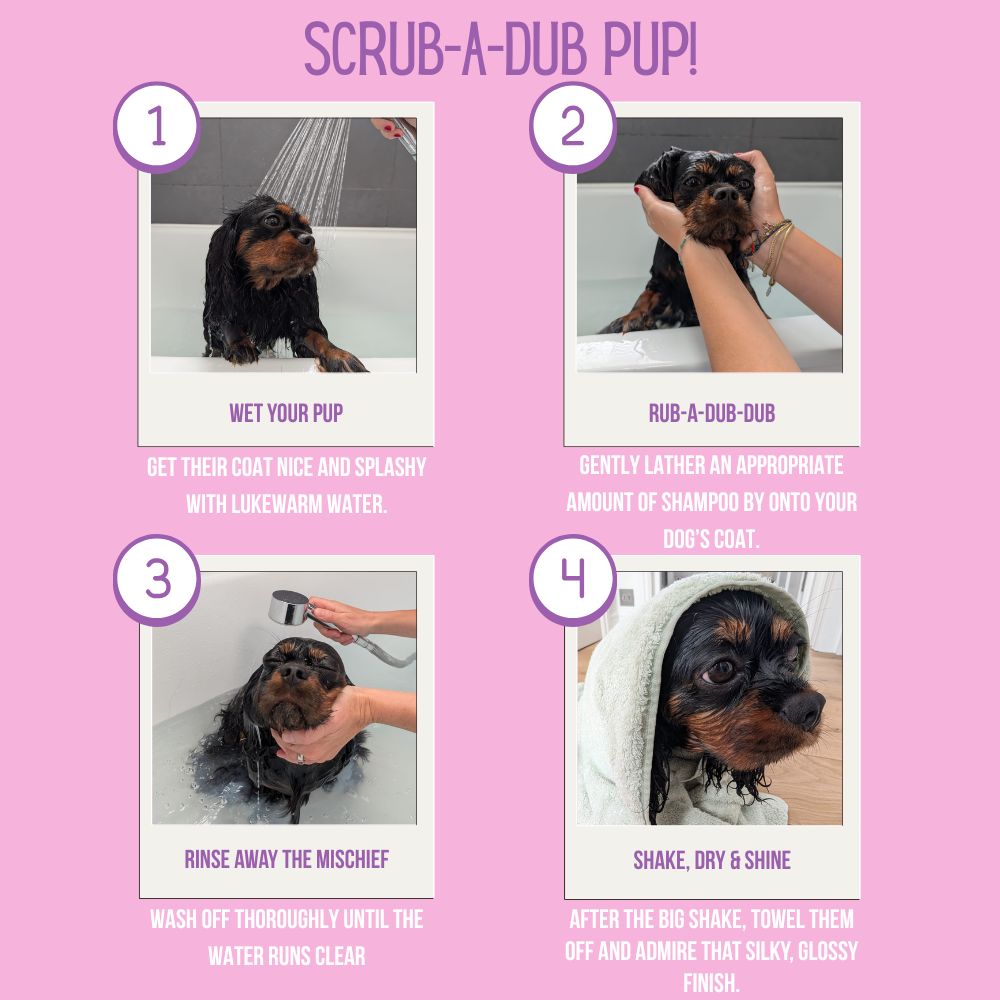 SCRUB-A-DUB PUP!

1

WET YOUR PUP

GET THEIR COAT NICE AND SPLASHY WITH LUKEWARM WATER.

2

RUB-A-DUB-DUB

GENTLY LATHER AN APPROPRIATE AMOUNT OF SHAMPOO BY ONTO YOUR DOG'S COAT.

3

RINSE AWAY THE MISCHIEF

WASH OFF THOROUGHLY UNTIL THE WATER RUNS CLEAR

4

SHAKE, DRY & SHINE

AFTER THE BIG SHAKE, TOWEL THEM OFF AND ADMIRE THAT SILKY, GLOSSY FINISH.