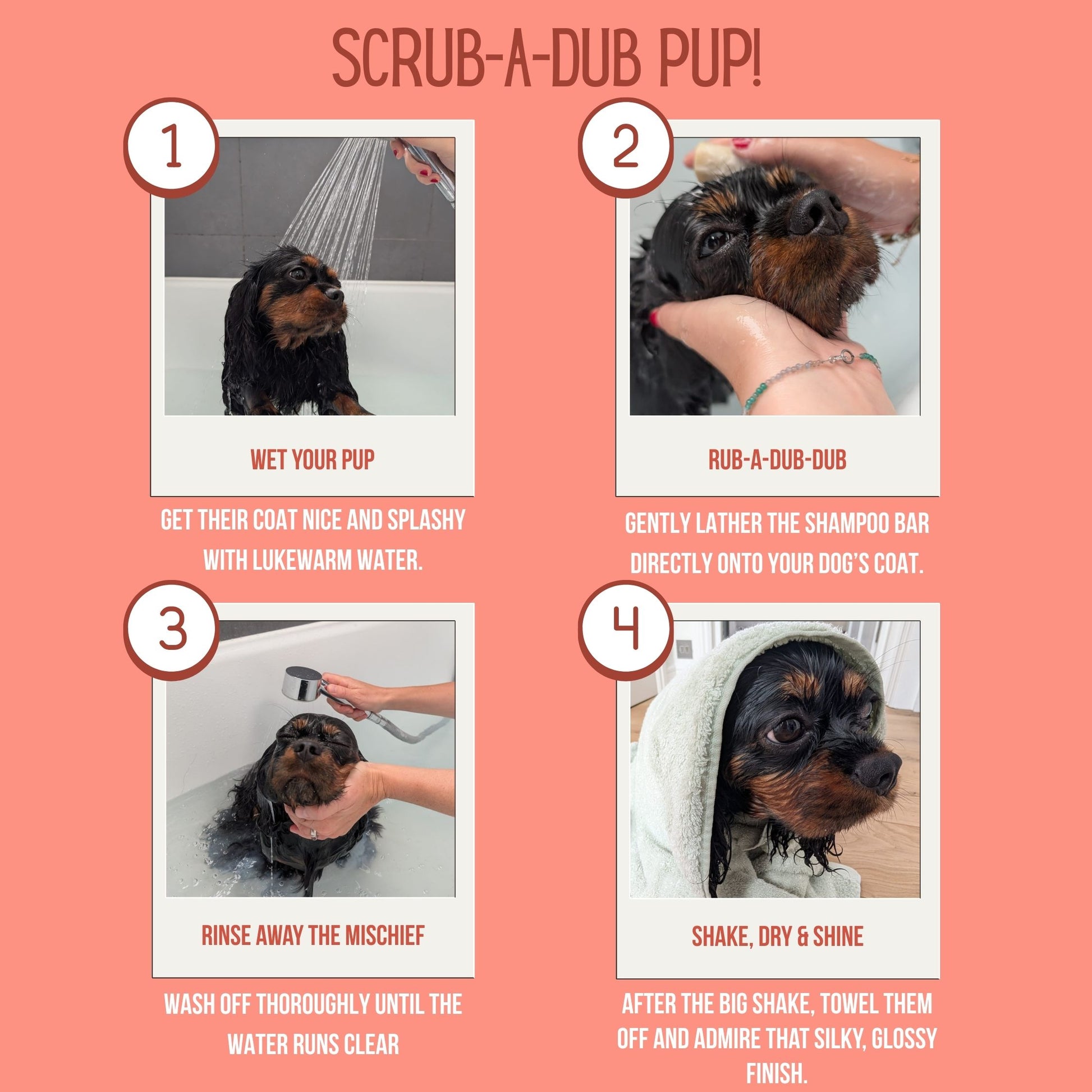 SCRUB-A-DUB PUP!

1

WET YOUR PUP

GET THEIR COAT NICE AND SPLASHY WITH LUKEWARM WATER.

2

RUB-A-DUB-DUB

GENTLY LATHER THE SHAMPOO BAR DIRECTLY ONTO YOUR DOG'S COAT.

3

RINSE AWAY THE MISCHIEF

WASH OFF THOROUGHLY UNTIL THE WATER RUNS CLEAR

4

SHAKE, DRY & SHINE

AFTER THE BIG SHAKE, TOWEL THEM OFF AND ADMIRE THAT SILKY, GLOSSY FINISH.