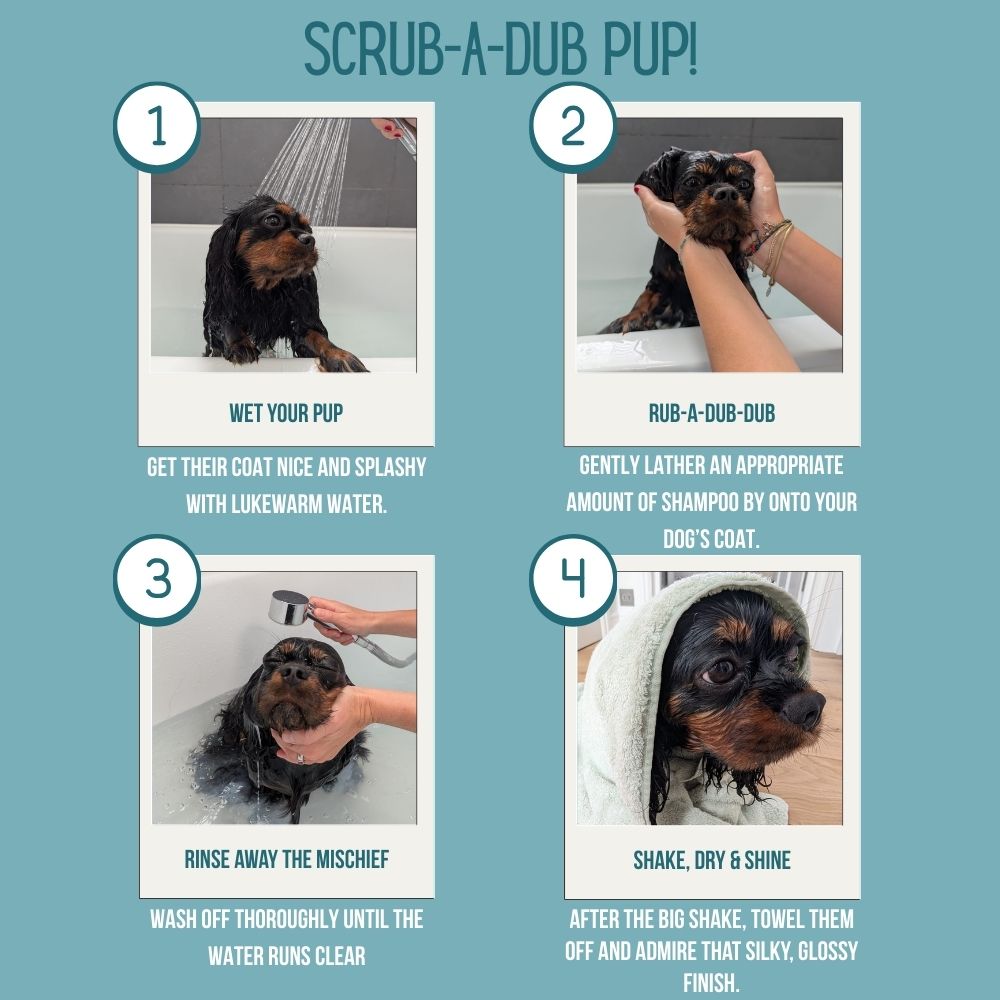 SCRUB-A-DUB PUP!

1

WET YOUR PUP

GET THEIR COAT NICE AND SPLASHY WITH LUKEWARM WATER.

2

RUB-A-DUB-DUB

GENTLY LATHER AN APPROPRIATE AMOUNT OF SHAMPOO BY ONTO YOUR DOG'S COAT.

3

RINSE AWAY THE MISCHIEF

WASH OFF THOROUGHLY UNTIL THE WATER RUNS CLEAR

4

SHAKE, DRY & SHINE

AFTER THE BIG SHAKE, TOWEL THEM OFF AND ADMIRE THAT SILKY, GLOSSY FINISH.